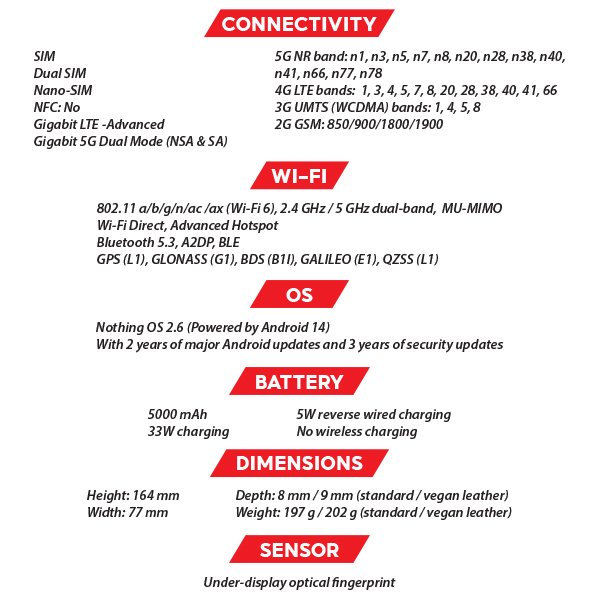 CONNECTIVITY

SIM
Dual SIM
Nano-SIM
NFC: No
Gigabit LTE -Advanced
Gigabit 5G Dual Mode (NSA & SA)

5G NR band: n1, n3, n5, n7, n8, n20, n28, n38, n40, n41, n66, n77, n78
4G LTE bands: 1, 3, 4, 5, 7, 8, 20, 28, 38, 40, 41, 66
3G UMTS (WCDMA) bands: 1, 4, 5, 8
2G GSM: 850/900/1800/1900

WI-FI

802.11 a/b/g/n/ac /ax (Wi-Fi 6), 2.4 GHz / 5 GHz dual-band, MU-MIMO
Wi-Fi Direct, Advanced Hotspot
Bluetooth 5.3, A2DP, BLE
GPS (L1), GLONASS (G1), BDS (B1I), GALILEO (E1), QZSS (L1)

OS

Nothing OS 2.6 (Powered by Android 14)
With 2 years of major Android updates and 3 years of security updates

BATTERY

5000 mAh
33W charging

5W reverse wired charging
No wireless charging

DIMENSIONS

Height: 164 mm
Width: 77 mm

Depth: 8 mm / 9 mm (standard / vegan leather)
Weight: 197 g / 202 g (standard / vegan leather)

SENSOR

Under-display optical fingerprint